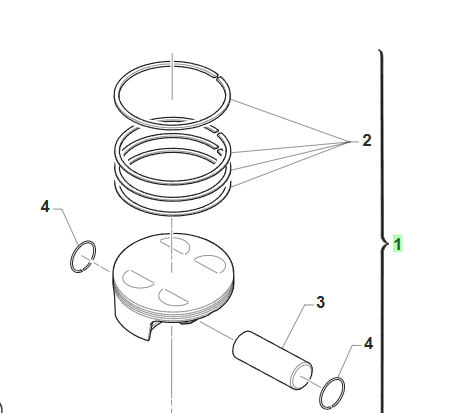 2

4

1

3

4