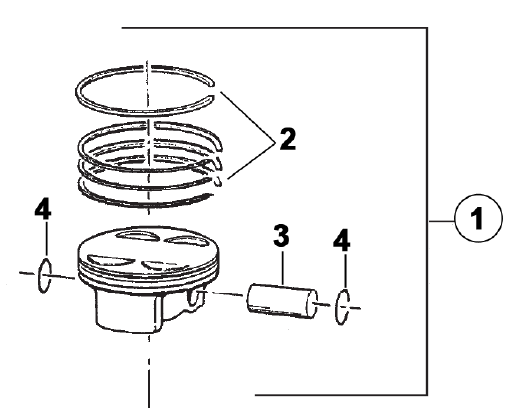 2
4
3
4
1