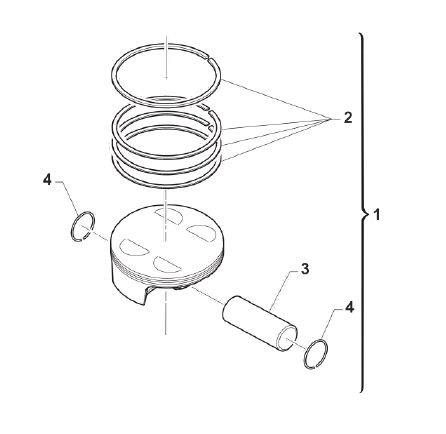 2
4
1
3
4