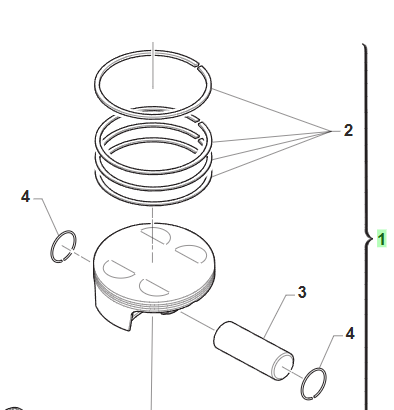 2
4
1
3
4