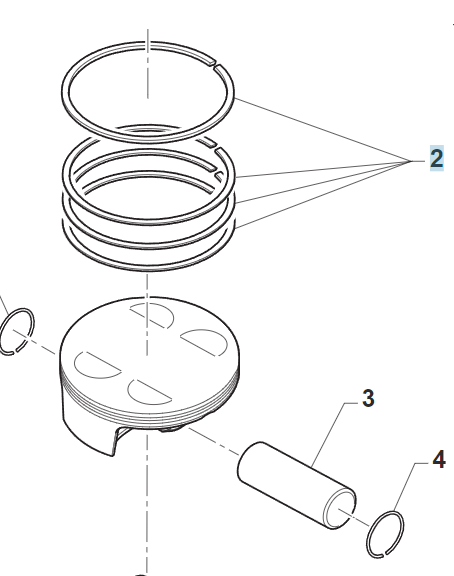 2
3
4