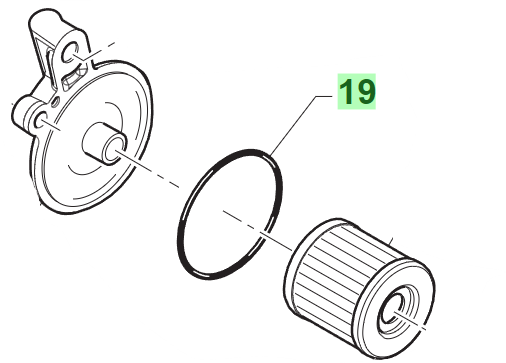 19