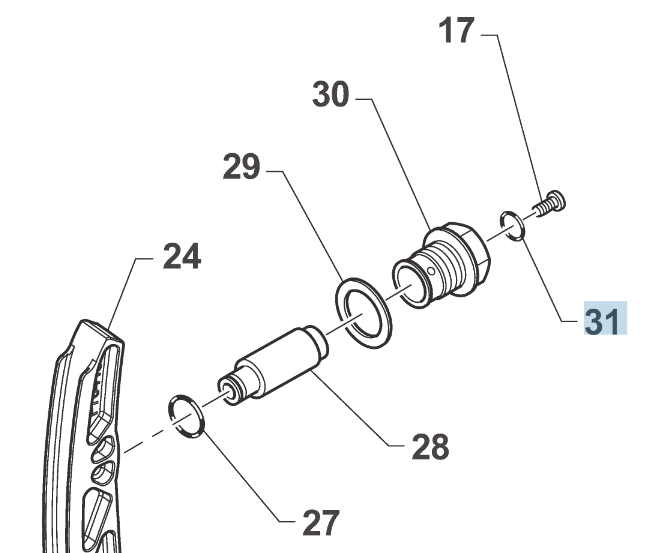 17
30
29
24
31
28
27