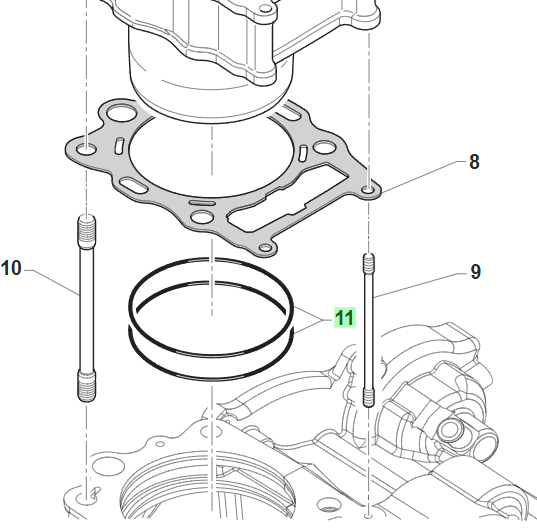 8
10
9
11