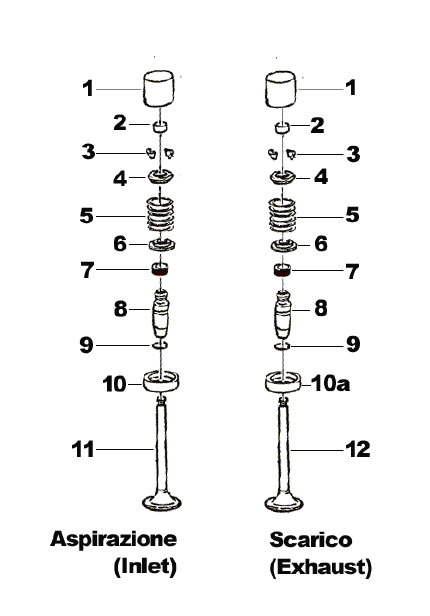 1
2
3
4
5
6
7
8
9
10
11

Aspirazione (Inlet)

1
2
3
4
5
6
7
8
9
10a
12

Scarico (Exhaust)