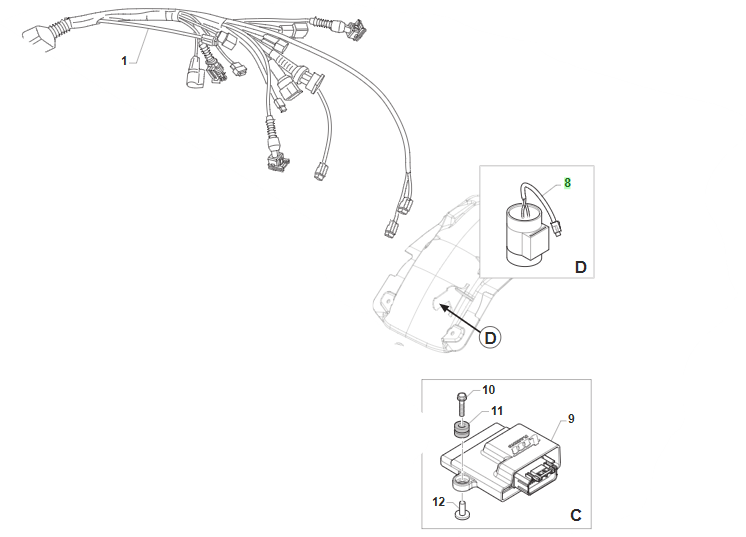 1
8
D
D
10
11
9
12
C