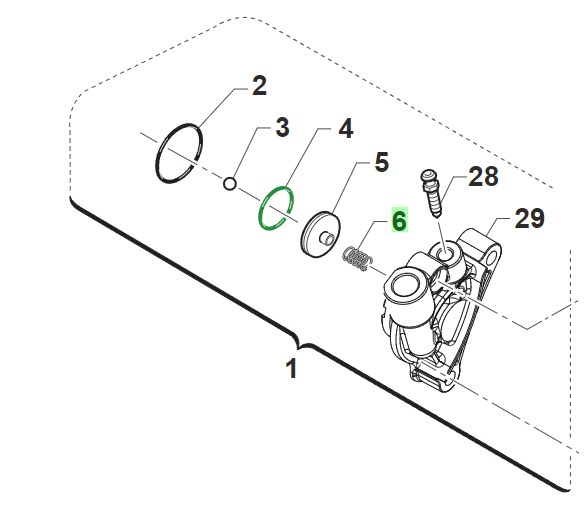 2
3
4
5
6
28
29
1