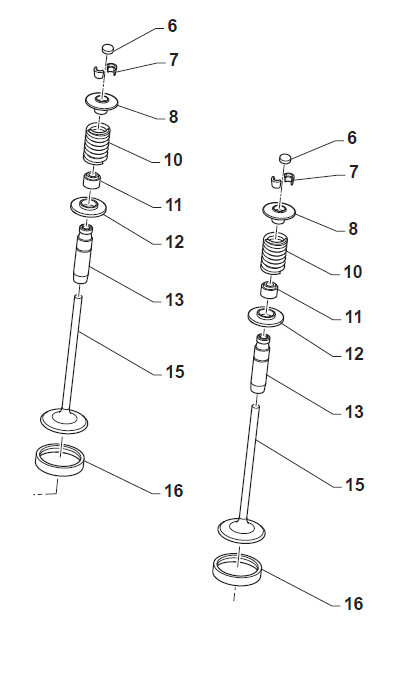 6
7
8
10
11
12
13
15
16
6
7
8
10
11
12
13
15
16