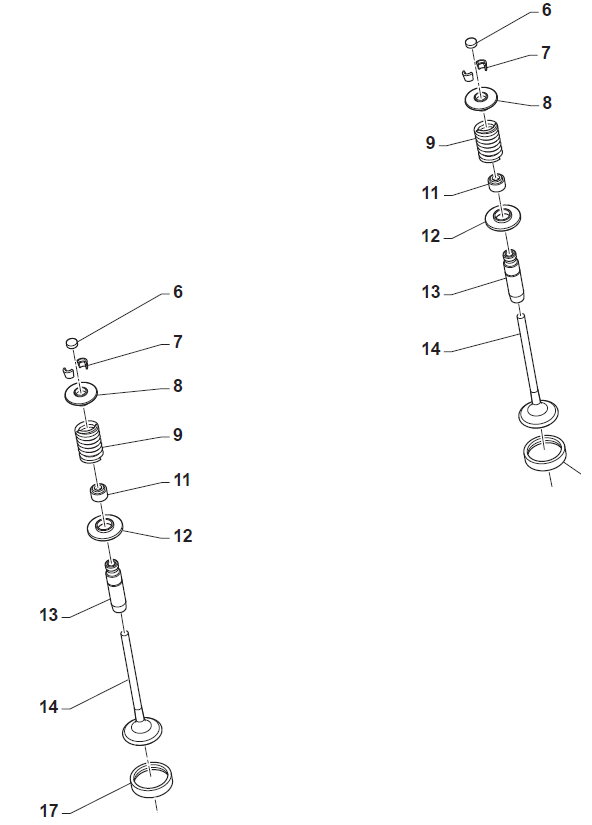 6
7
8
9
11
12
13
14

6
7
8
9
11
12
13
14
17