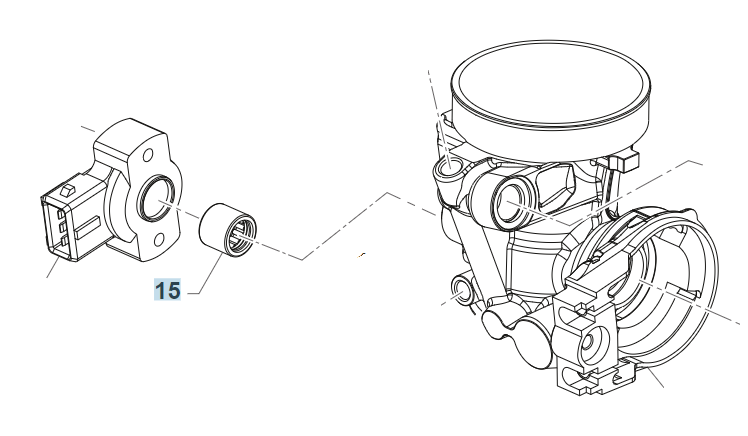 15