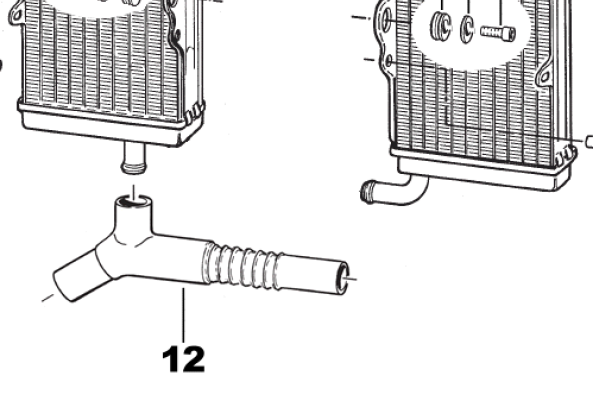 12