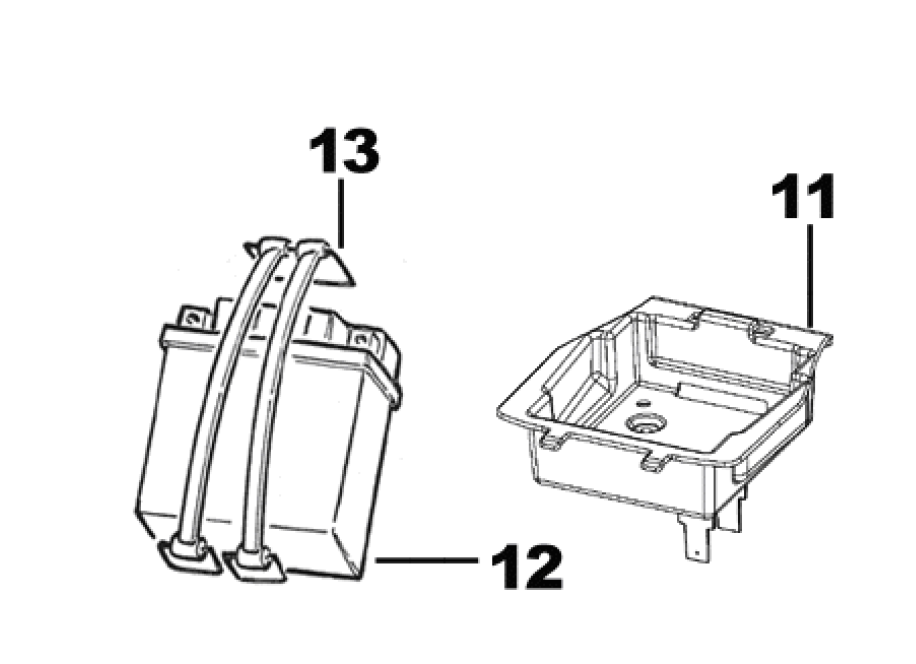 13

11

12