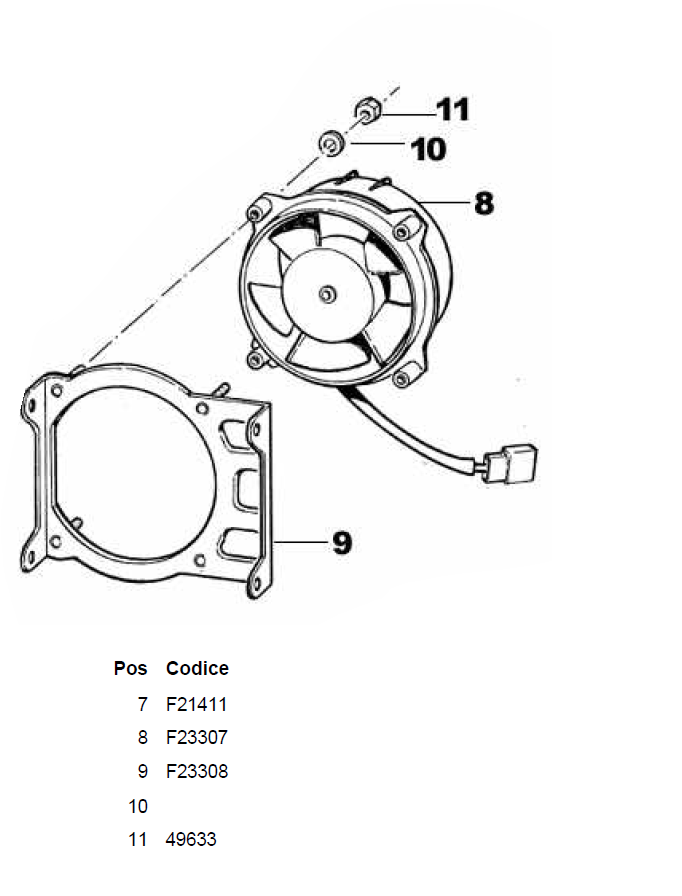 11
10
8
9

| Pos | Codice |
|---|---|
| 7 | F21411 |
| 8 | F23307 |
| 9 | F23308 |
| 10 | |
| 11 | 49633 |