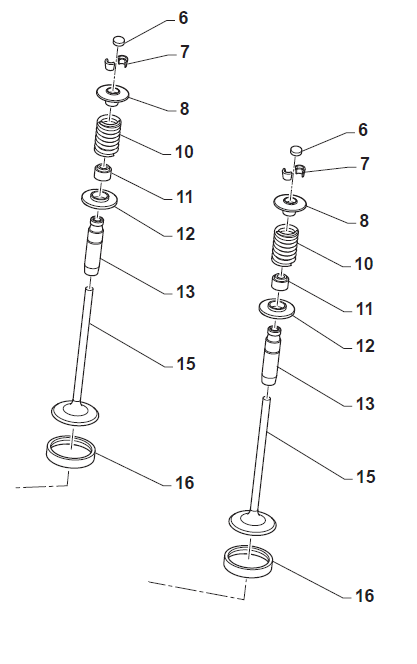 6
7
8
10
11
12
13
15
16
6
7
8
10
11
12
13
15
16