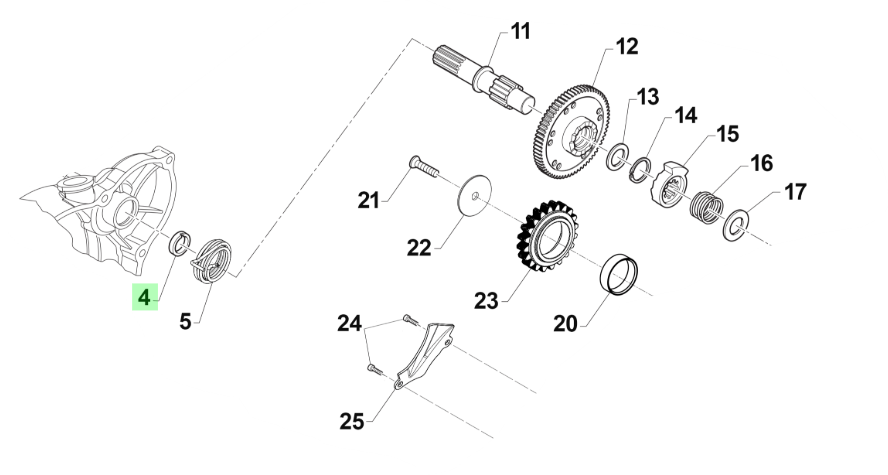 11
12
13
14
15
16
17
21
22
23
20
4
5
24
25