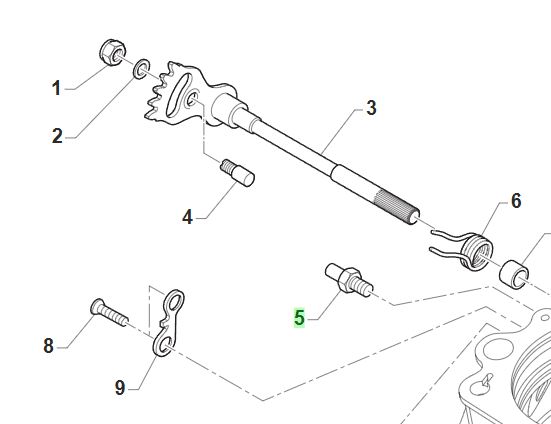 1
2
3
4
6
5
8
9