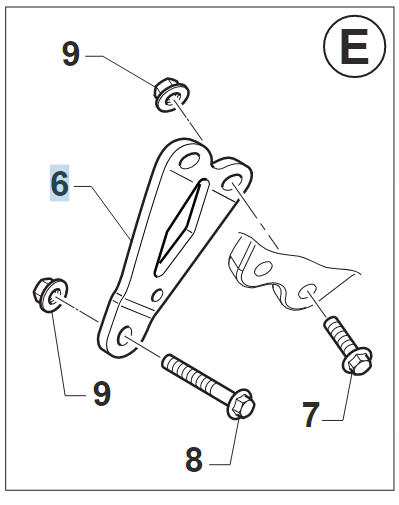 E

9

6

9

7

8