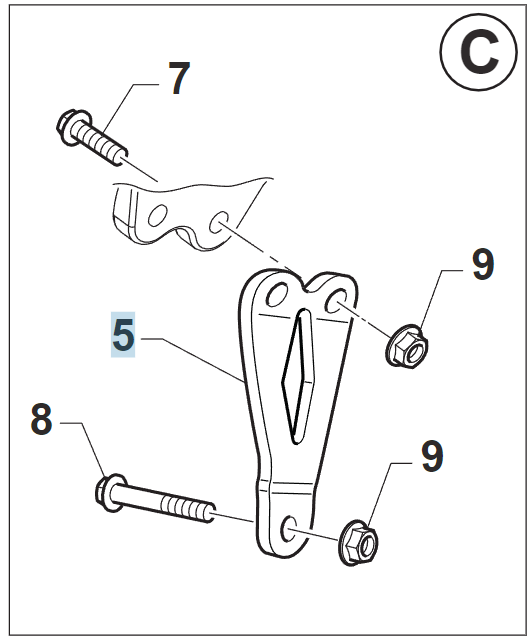 C

7

9

5

8

9