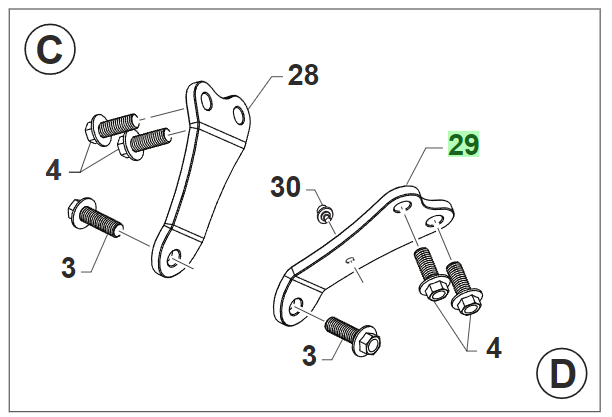 C

28

4

3

29

30

3

4

D