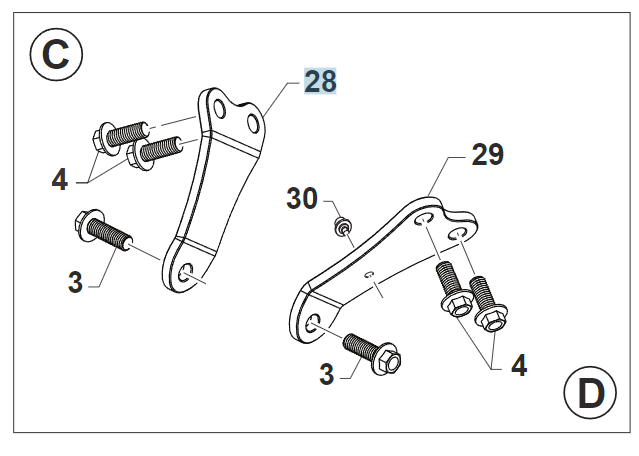 C
28
4
3
29
30
3
4
D