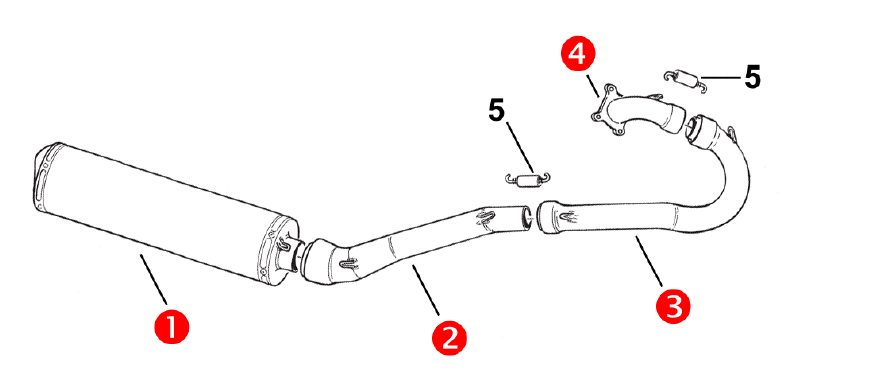 4
5
5
1
2
3