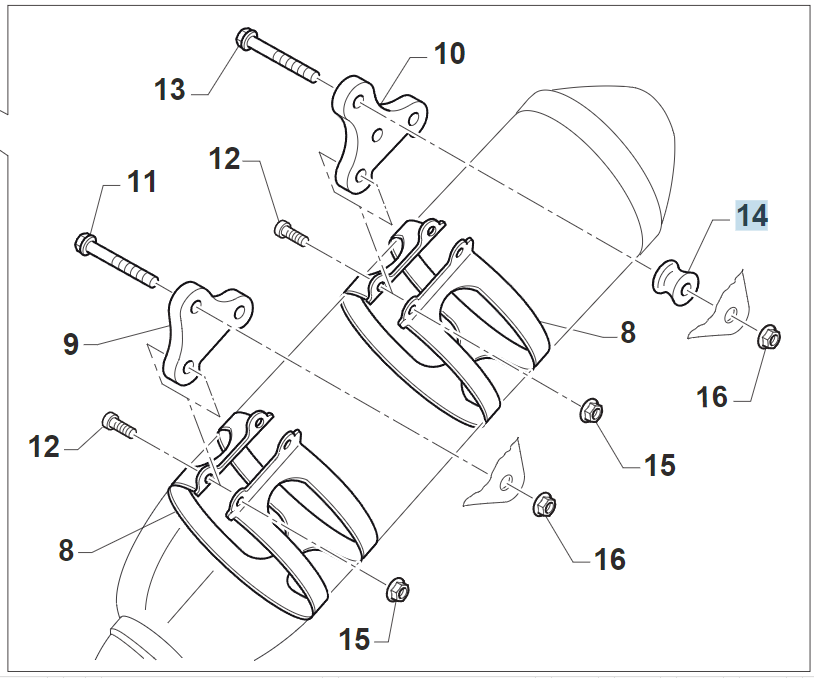 13
10
12
11
14
9
8
16
12
15
8
16
15