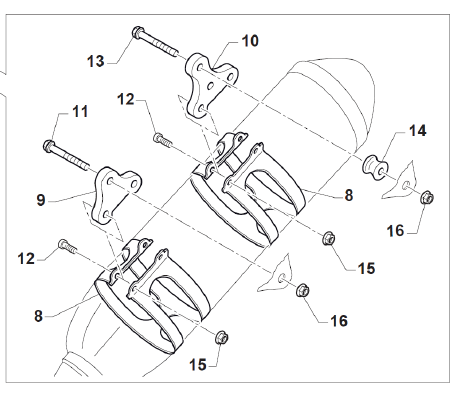 13
10
12
11
14
9
8
16
12
15
8
16
15