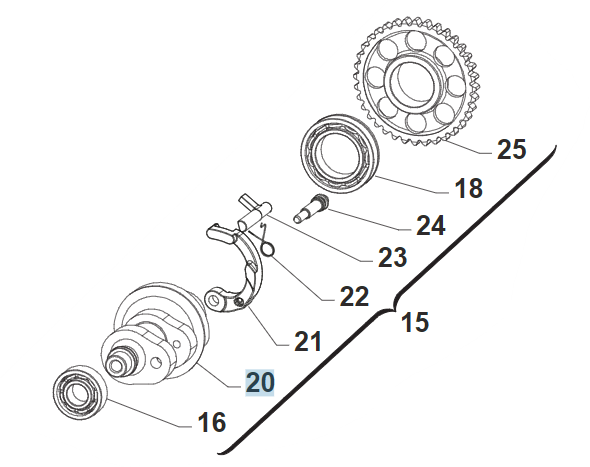 25
18
24
23
22
15
21
20
16