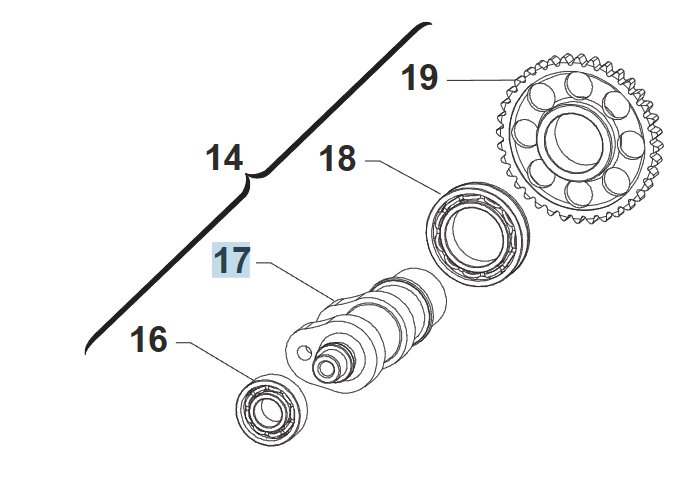 19
14
18
17
16