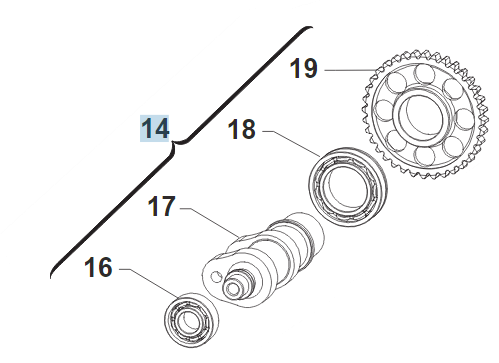 19
14
18
17
16