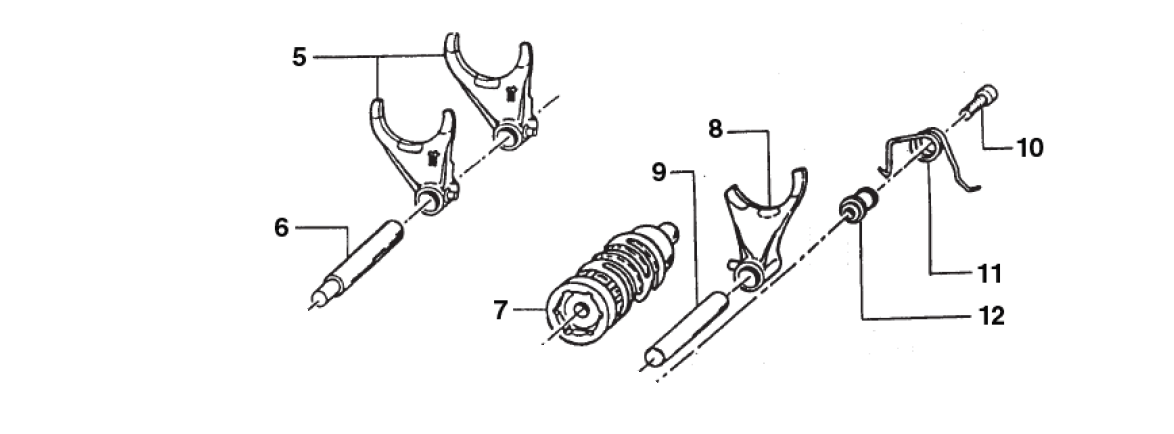 5
6
7
8
9
10
11
12