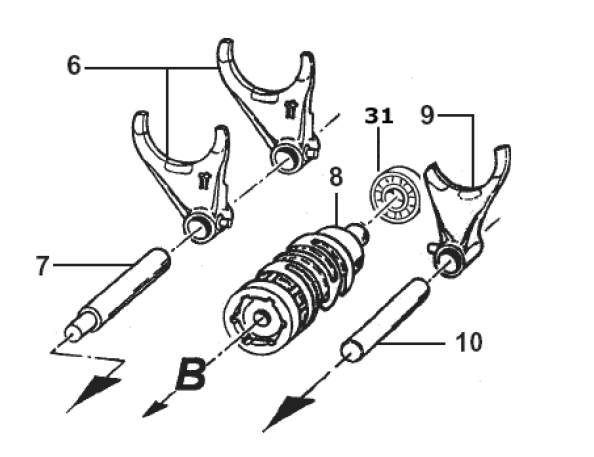 6

31

9

8

7

10

B