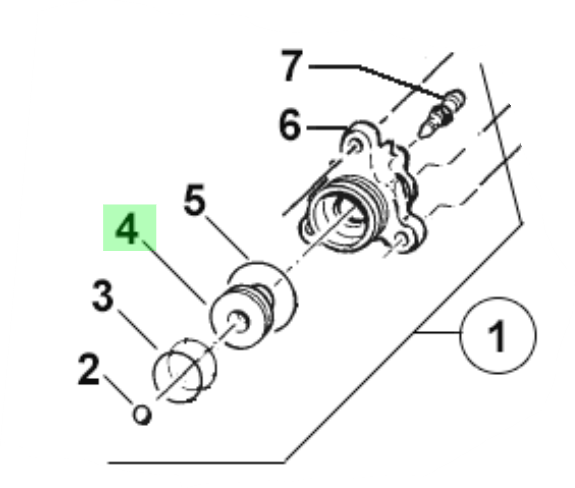 7
6
5
4
3
2
1