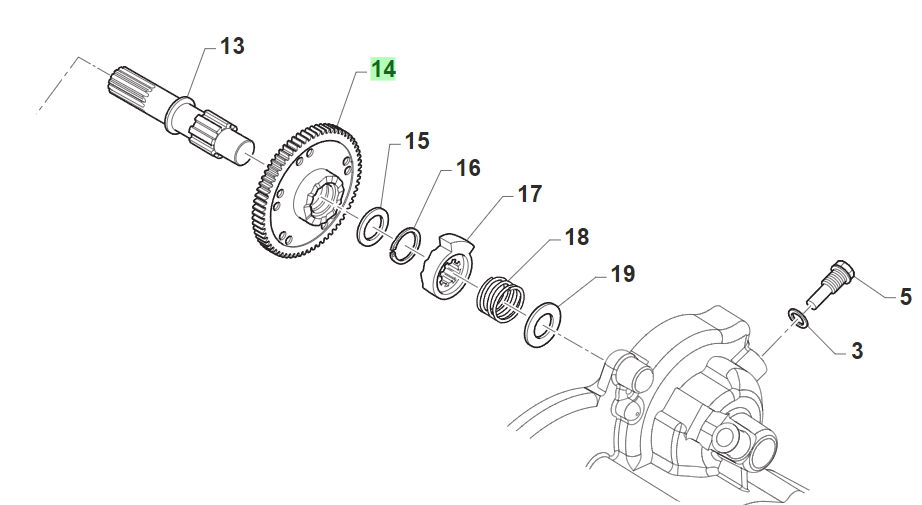 13
14
15
16
17
18
19
5
3