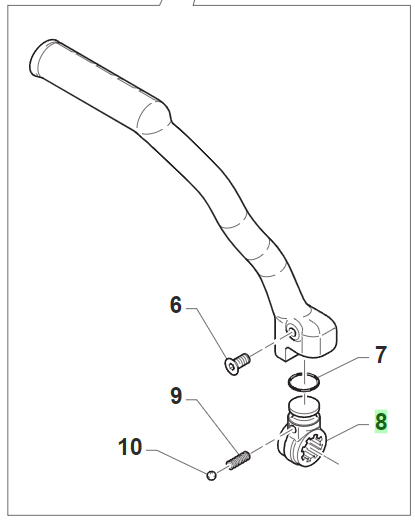 6
7
9
8
10