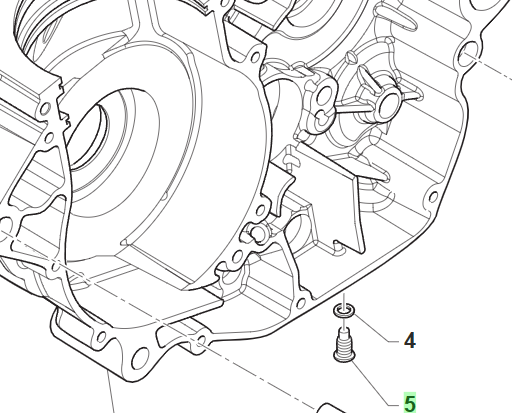 4
5