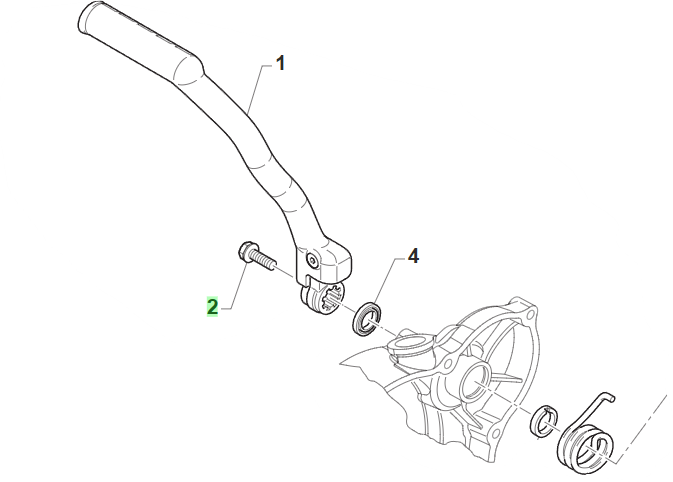 1

4

2