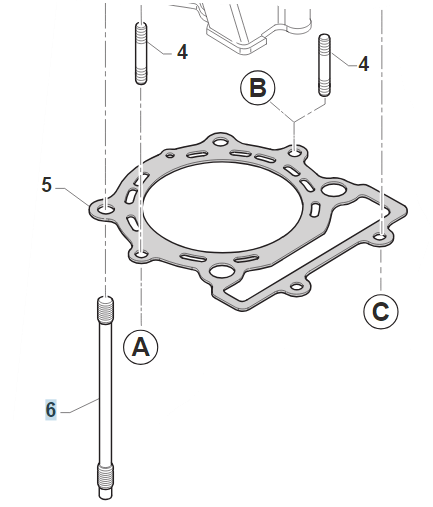 4
4
B
5
C
A
6