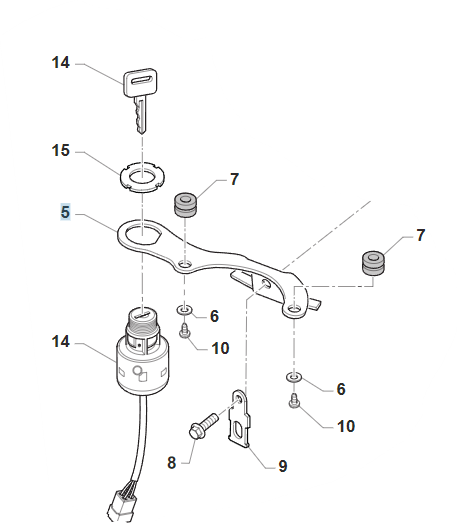 14
15
7
5
7
6
10
14
6
10
8
9