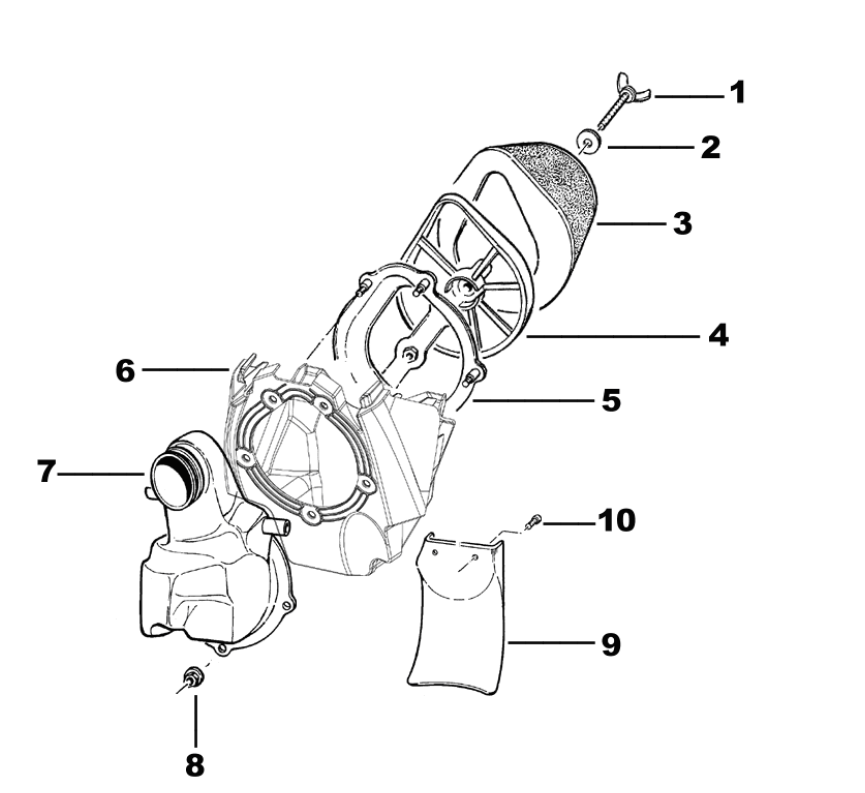 1
2
3
4
6
5
7
10
9
8