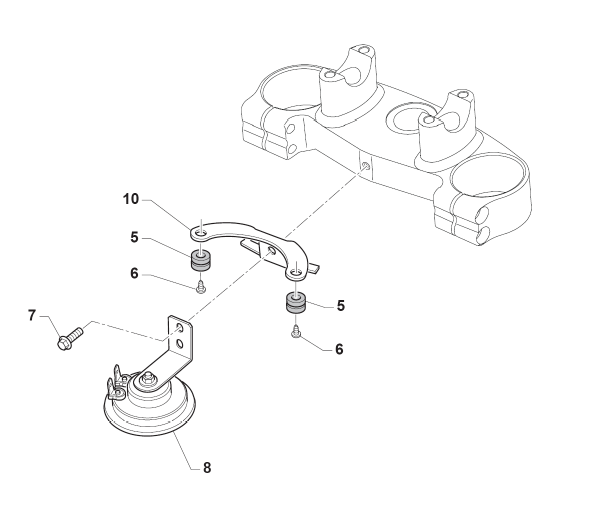 10
5
6
7
5
6
8