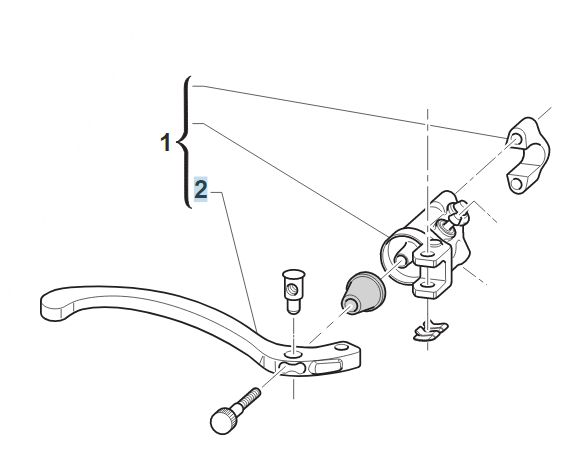 1
2