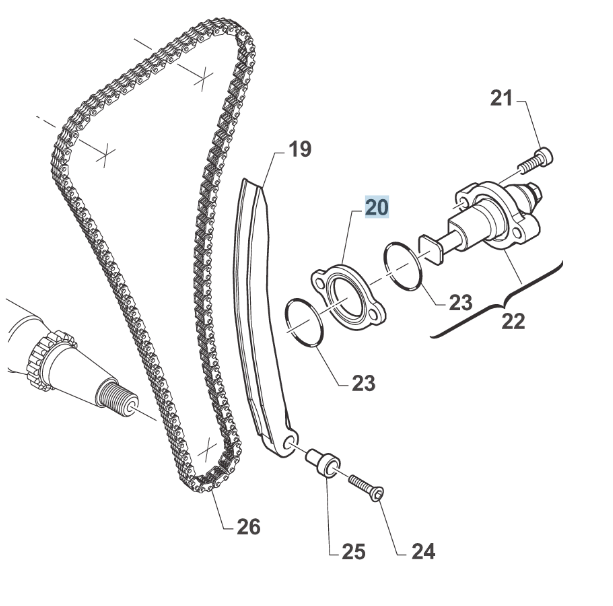 21
19
20
23
22
23
26
25
24