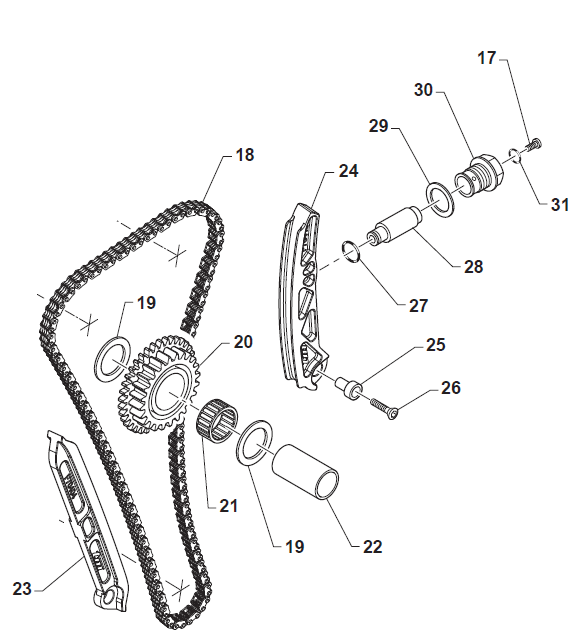 17
30
29
18
24
31
28
27
19
20
25
26
21
19
22
23