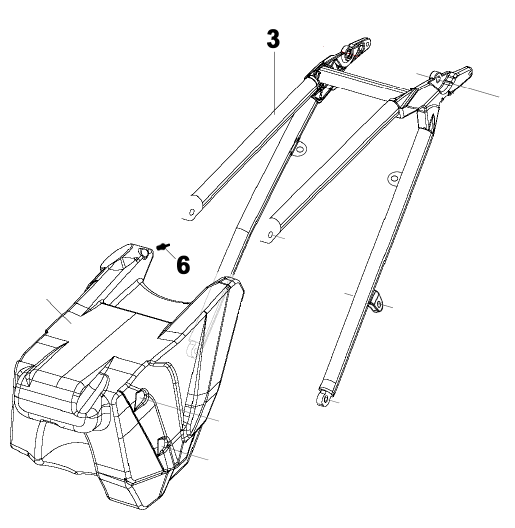 3
6