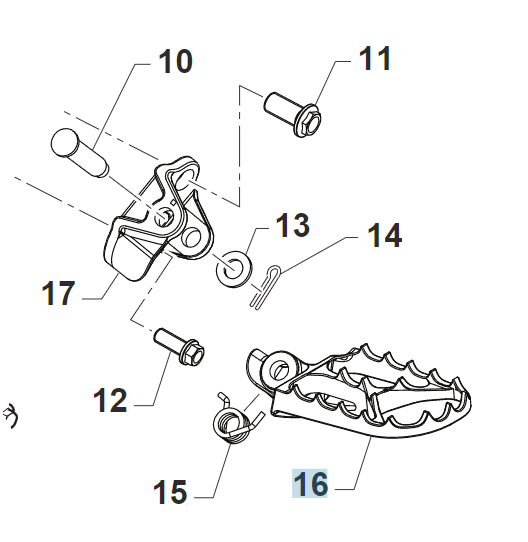 10
11
13
14
17
12
15
16