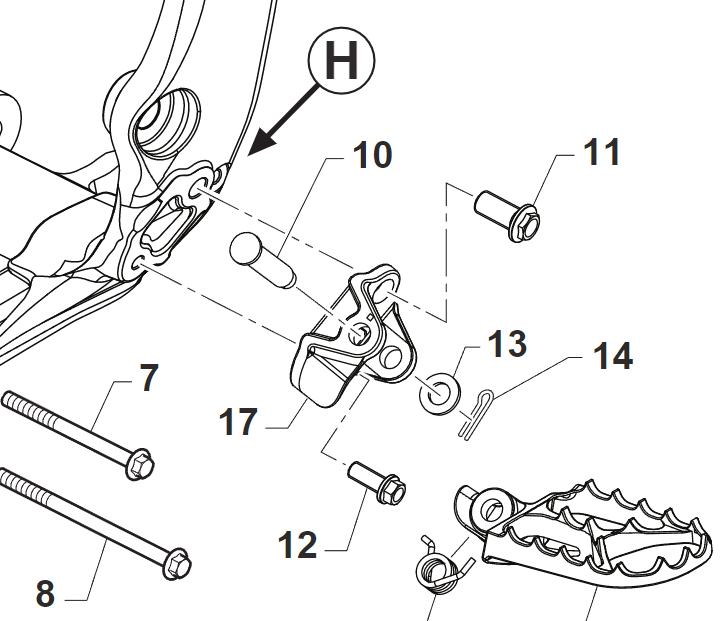 H
10
11
13
14
7
17
12
8