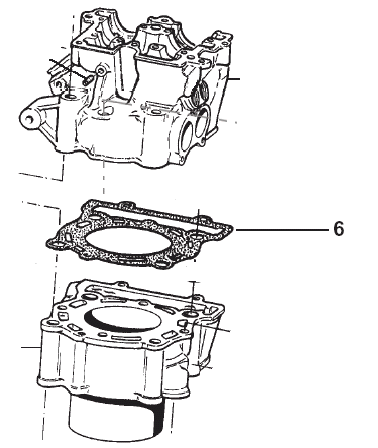 6