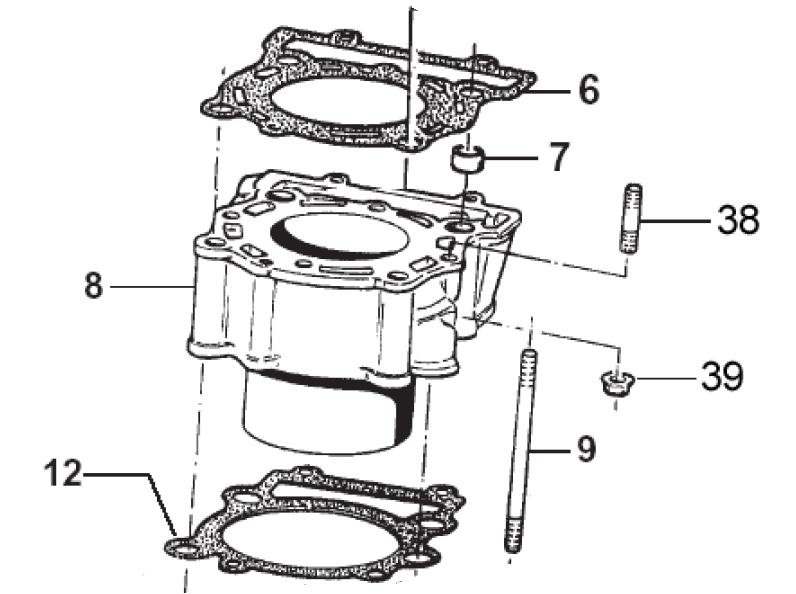 6
7
38
8
39
9
12