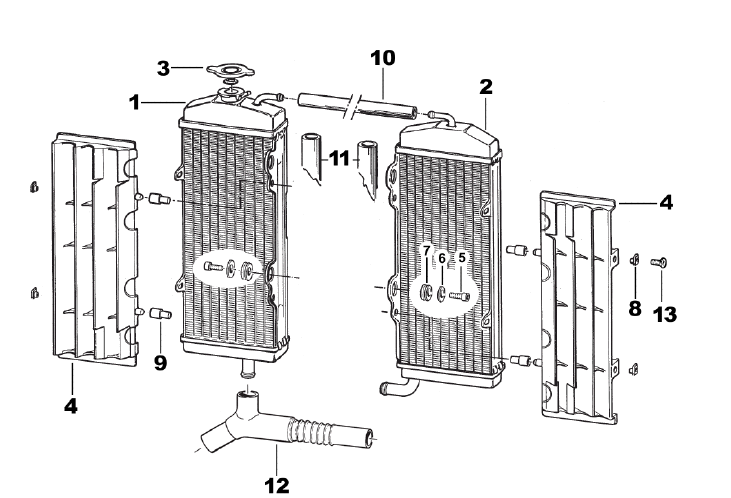 3
10
1
2
11
4
7
6
5
8
13
9
4
12